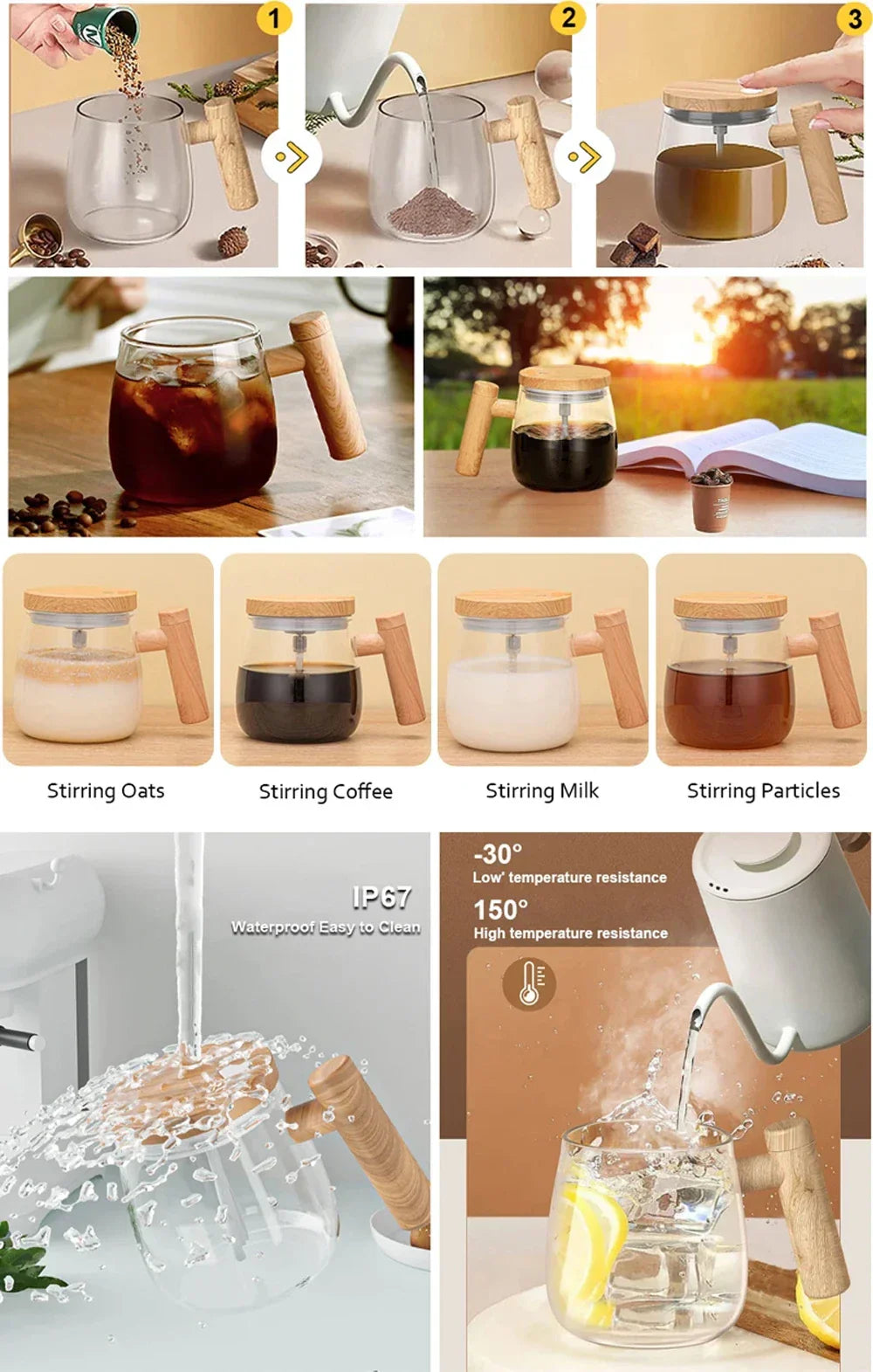 1

2

3

Stirring Oats

Stirring Coffee

Stirring Milk

Stirring Particles

IP67
Waterproof Easy to Clean

-30°
Low' temperature resistance
150°
High temperature resistance