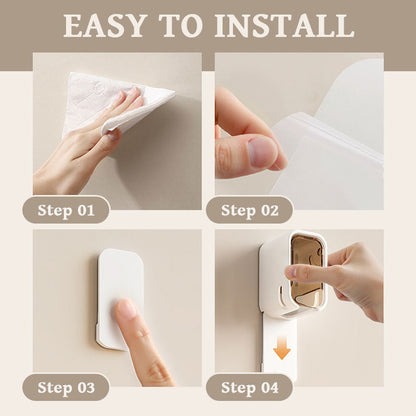 EASY TO INSTALL

Step 01

Step 02

Step 03

Step 04